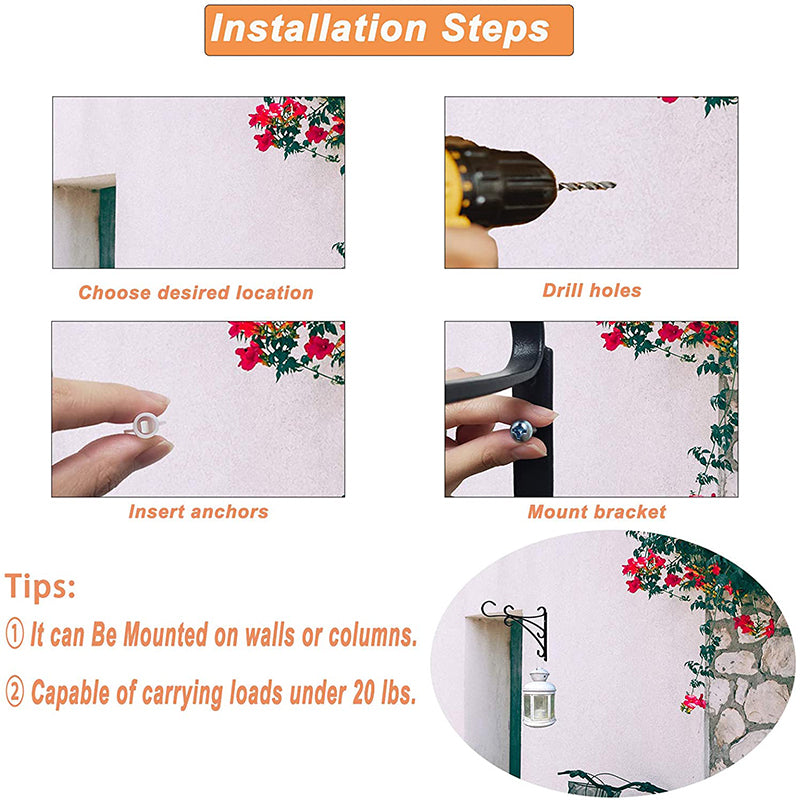 Installation Steps

Choose desired location

Drill holes

Insert anchors

Mount bracket

Tips:

① It can Be Mounted on walls or columns.

② Capable of carrying loads under 20 lbs.